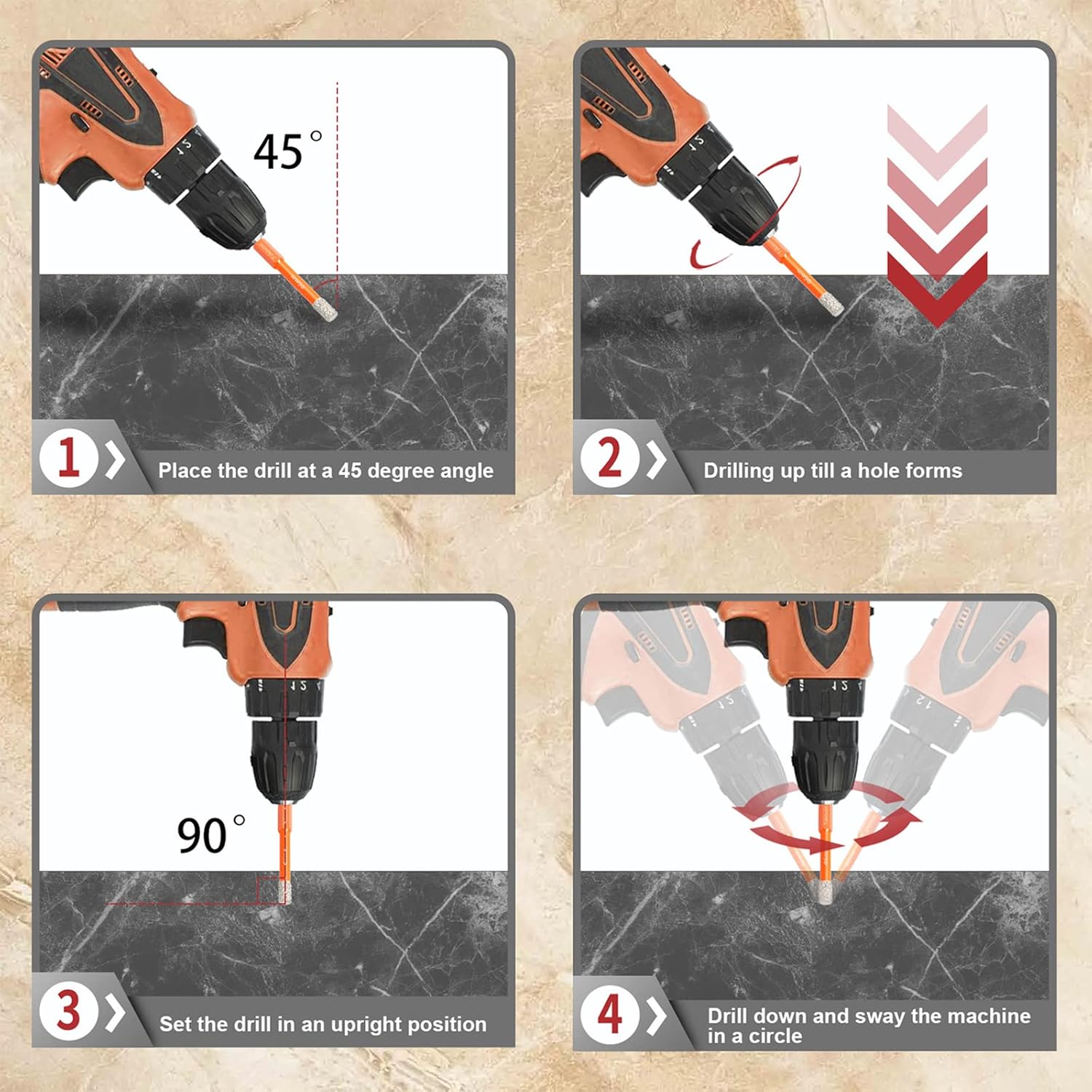 45°

1 Place the drill at a 45 degree angle

2 Drilling up till a hole forms

90°

3 Set the drill in an upright position

4 Drill down and sway the machine in a circle