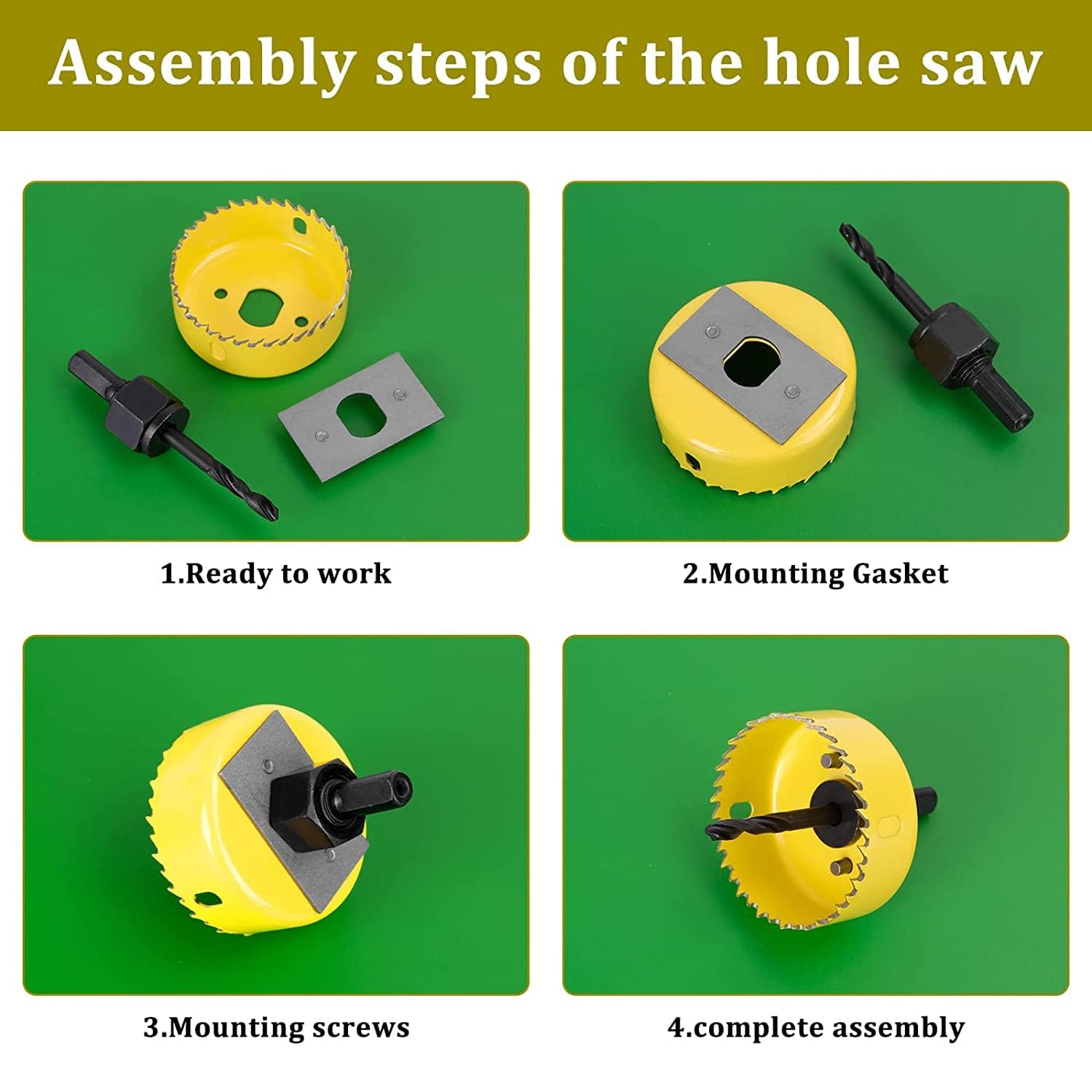 Assembly steps of the hole saw

1.Ready to work

2.Mounting Gasket

3.Mounting screws

4.complete assembly