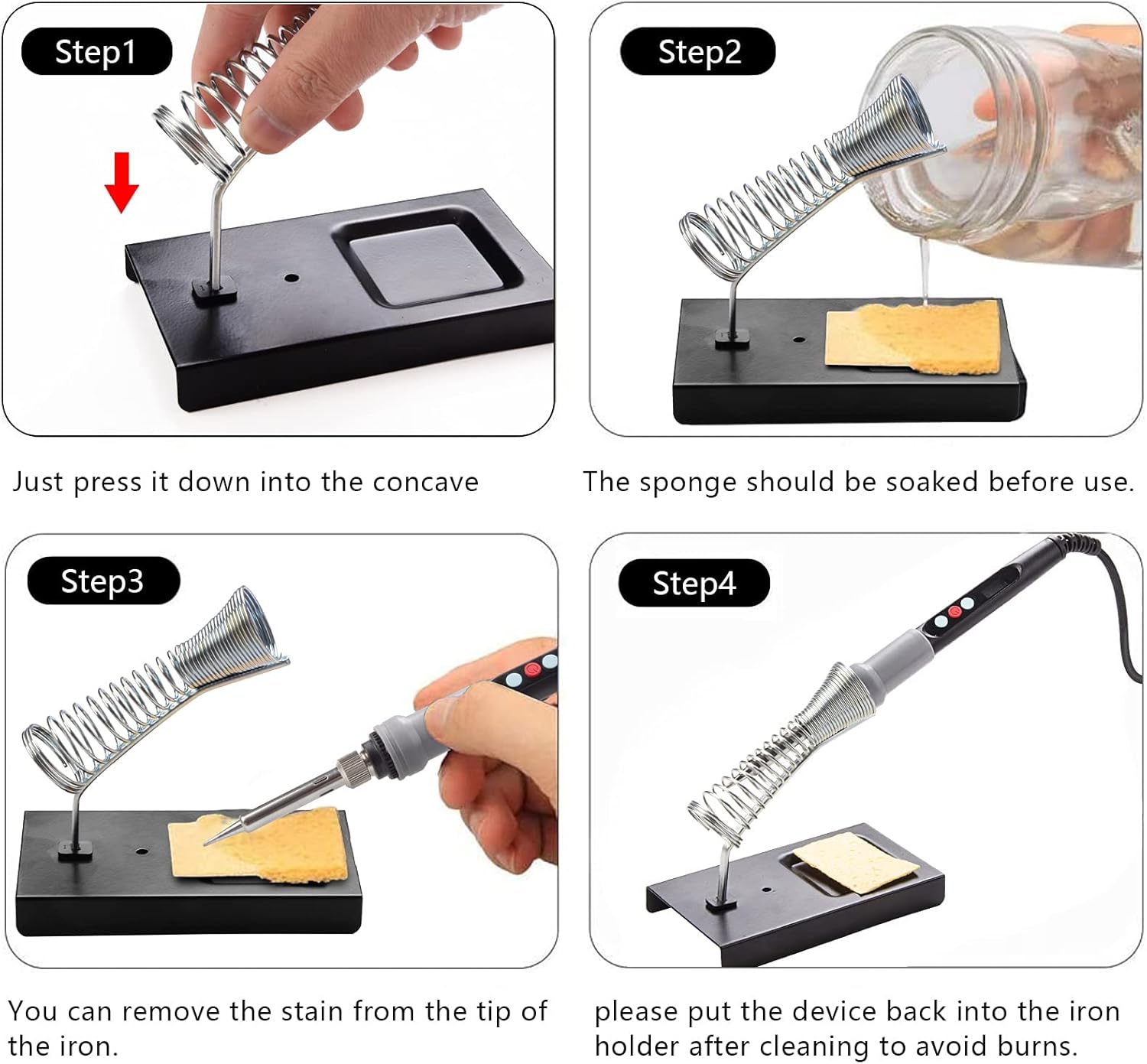 Step1

Just press it down into the concave

Step2

The sponge should be soaked before use.

Step3

You can remove the stain from the tip of the iron.

Step4

please put the device back into the iron holder after cleaning to avoid burns.