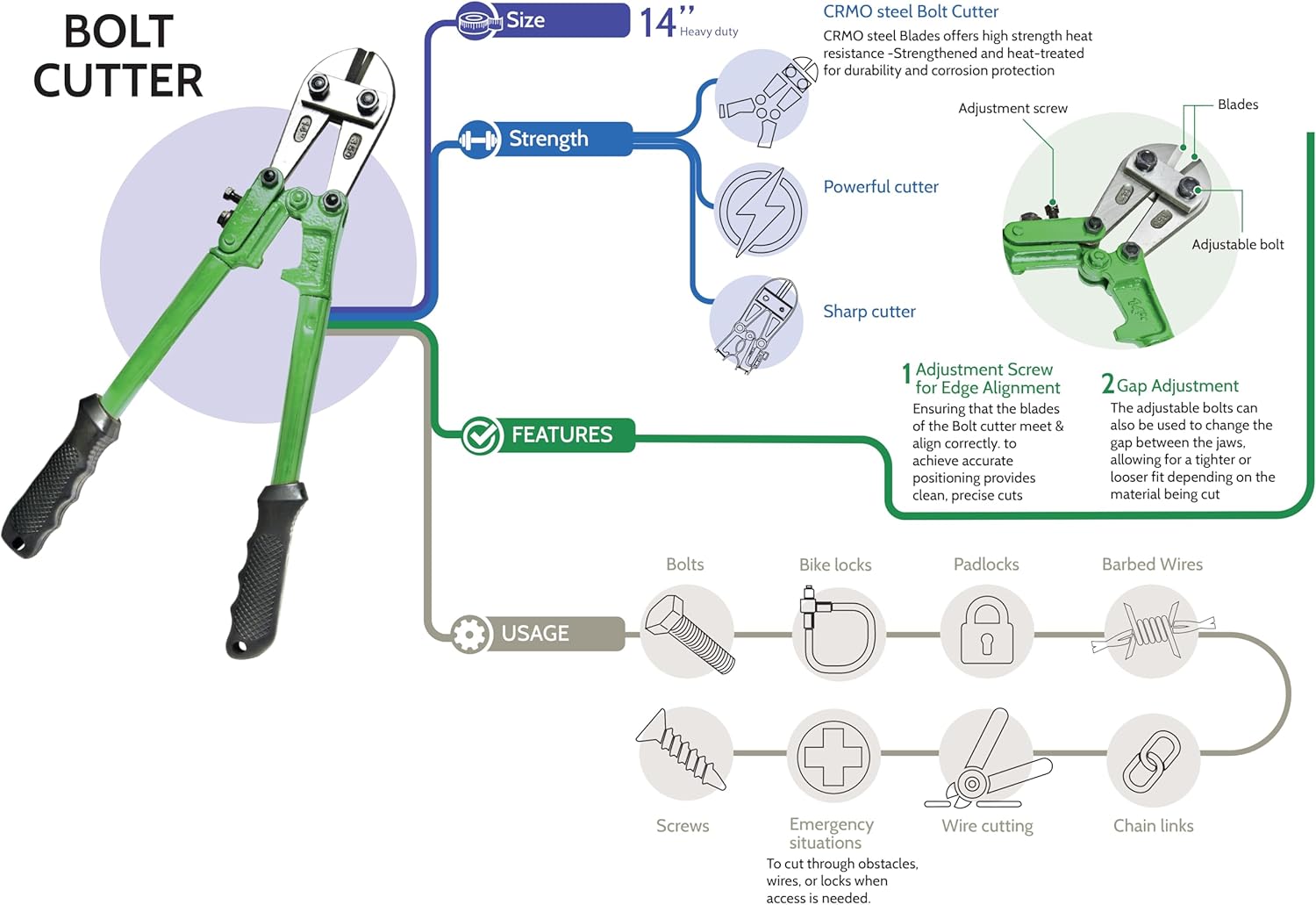 BOLT CUTTER

Size

14" Heavy duty

Strength

CRMO steel Bolt Cutter

CRMO steel Blades offers high strength heat resistance -Strengthened and heat-treated for durability and corrosion protection

Powerful cutter

Sharp cutter

Adjustment screw

Blades

Adjustable bolt

FEATURES

1 Adjustment Screw for Edge Alignment

Ensuring that the blades of the Bolt cutter meet & align correctly. to achieve accurate positioning provides clean, precise cuts

2 Gap Adjustment

The adjustable bolts can also be used to change the gap between the jaws, allowing for a tighter or looser fit depending on the material being cut

USAGE

Bolts

Bike locks

Padlocks

Barbed Wires

Screws

Emergency situations

To cut through obstacles, wires, or locks when access is needed.

Wire cutting

Chain links