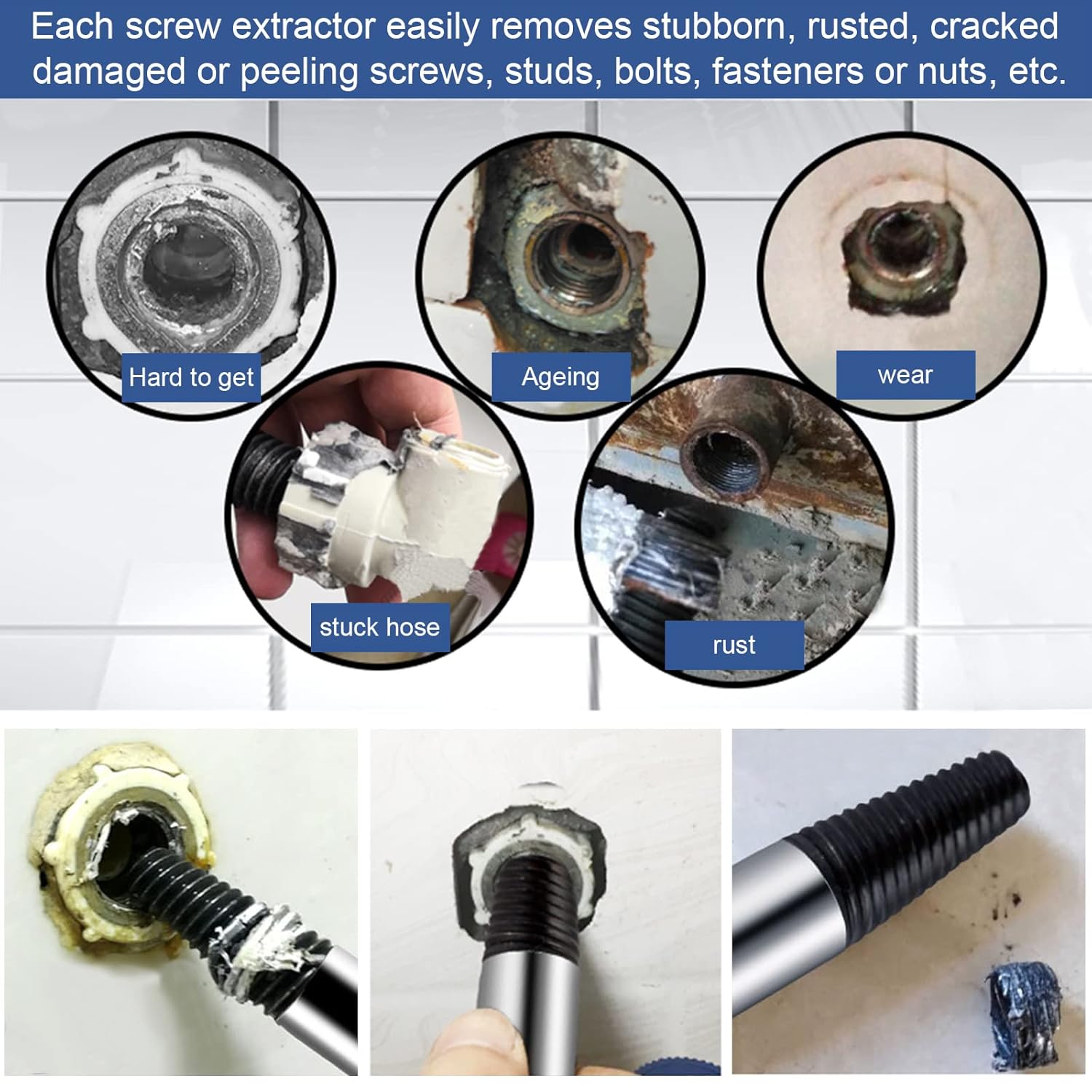 Each screw extractor easily removes stubborn, rusted, cracked damaged or peeling screws, studs, bolts, fasteners or nuts, etc.

Hard to get

Ageing

wear

stuck hose

rust