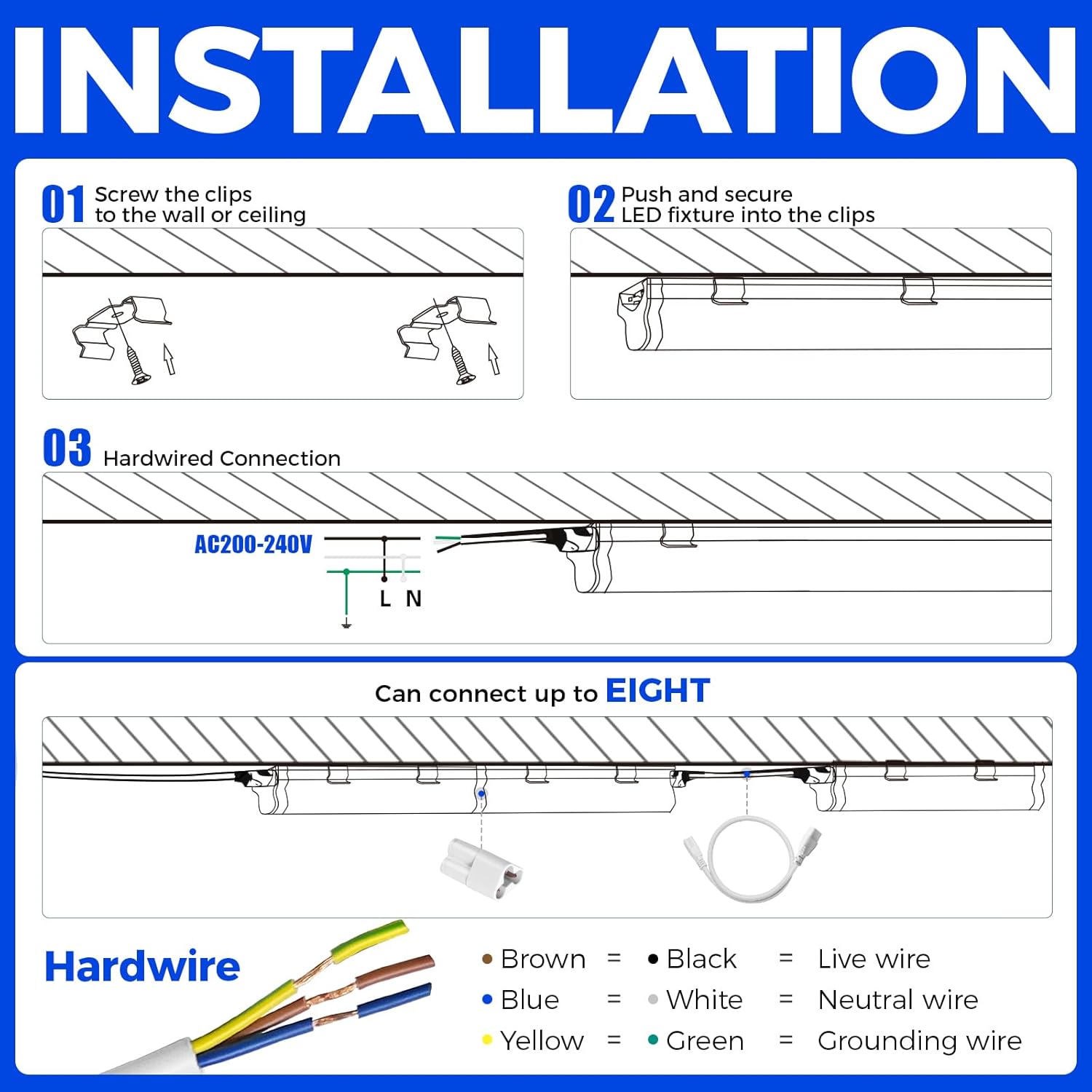 INSTALLATION

01 Screw the clips to the wall or ceiling

02 Push and secure LED fixture into the clips

03 Hardwired Connection

AC200-240V

L N

Can connect up to EIGHT

Hardwire

| | | | | |
|---|---|---|---|---|
| Brown | = | Black | = | Live wire |
| Blue | = | White | = | Neutral wire |
| Yellow | = | Green | = | Grounding wire |